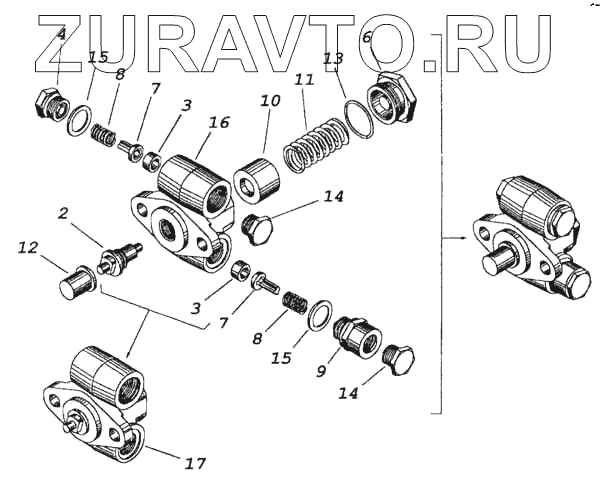 ZURAVTO.RU

4
15
8
7
3
16
10
11
13
6
14
2
12
3
7
8
15
9
14
17