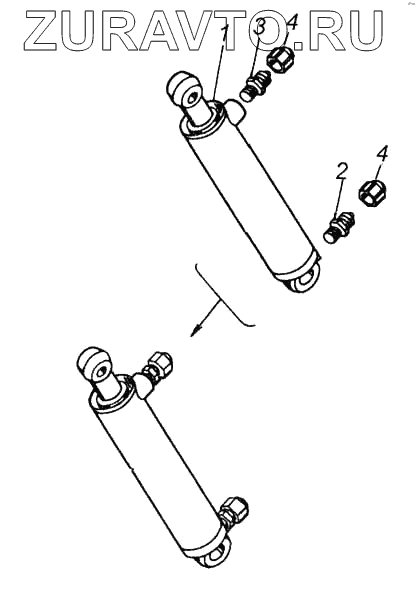 ZURAVTO.RU

1
3
4
2
4