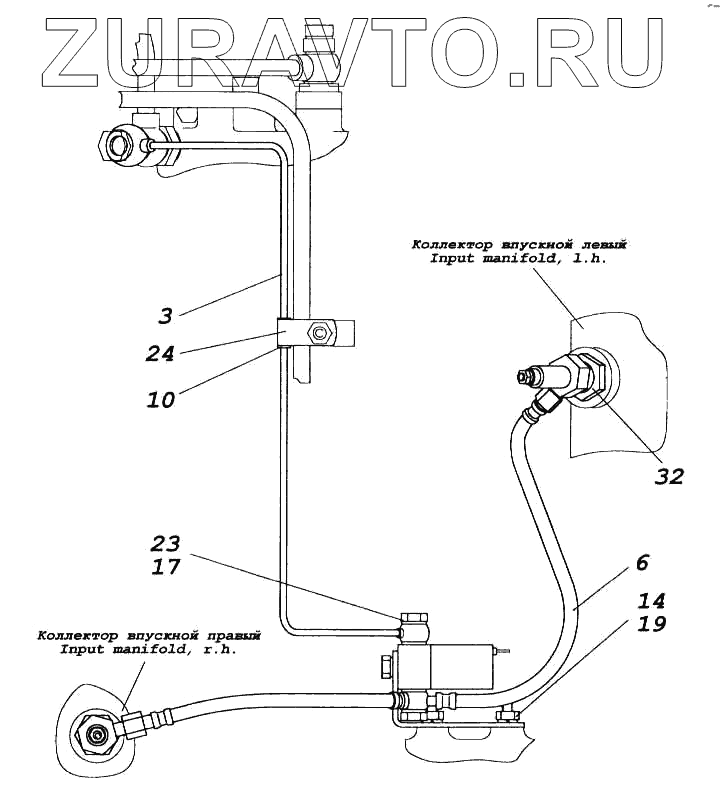 ZURAVTO.RU

Коллектор впускной левый
Input manifold, l.h.

3
24
10

32

23
17

6
14
19

Коллектор впускной правый
Input manifold, r.h.