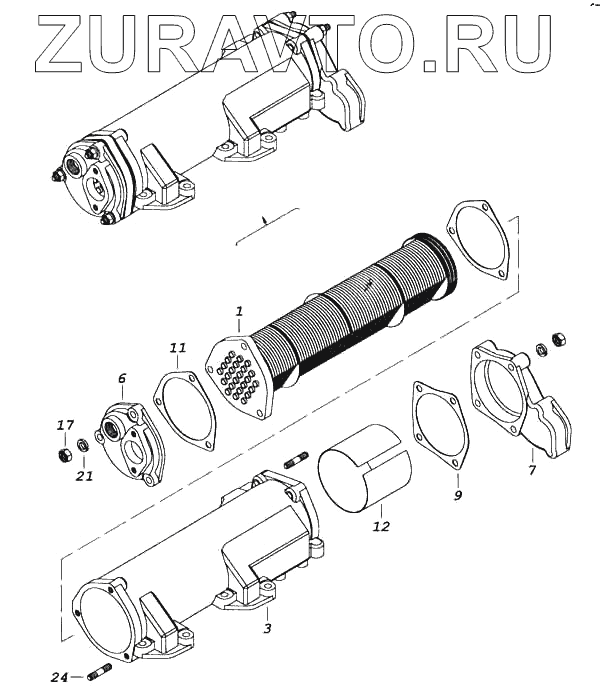 ZURAVTO.RU

1
11
6
17
21
7
9
12
3
24