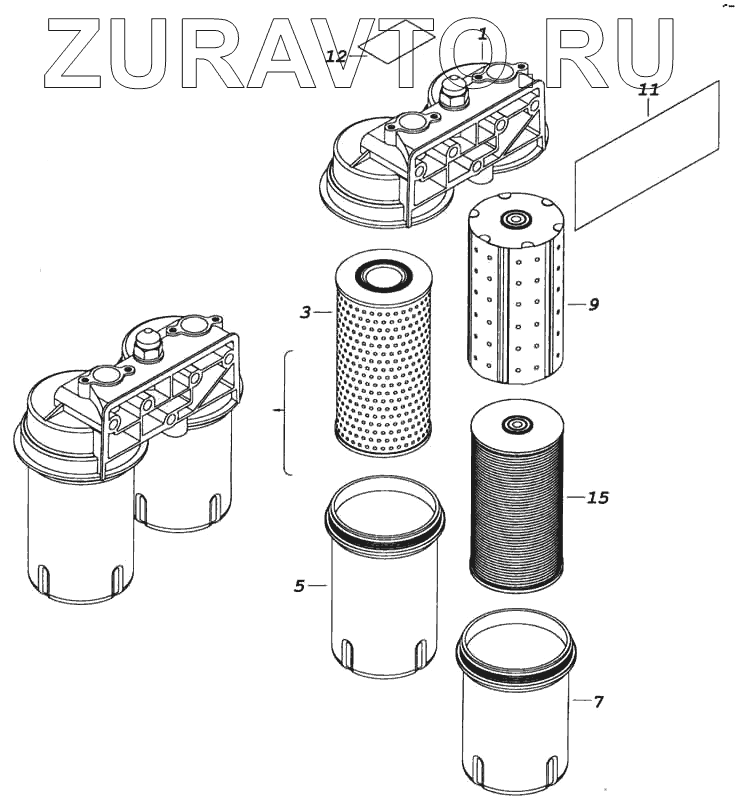 ZURAVTO.RU

12
1
11
3
9
15
5
7