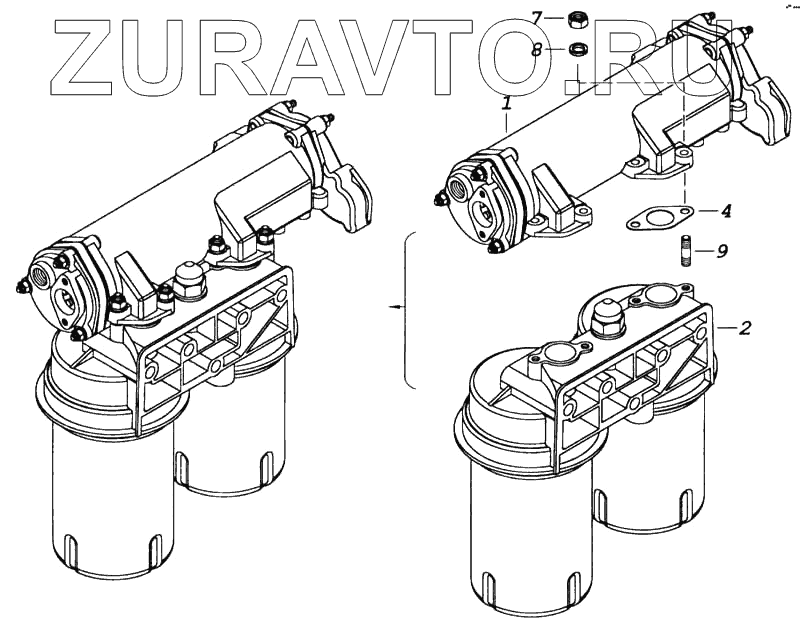 ZURAVTO.RU
7
8
1
4
9
2