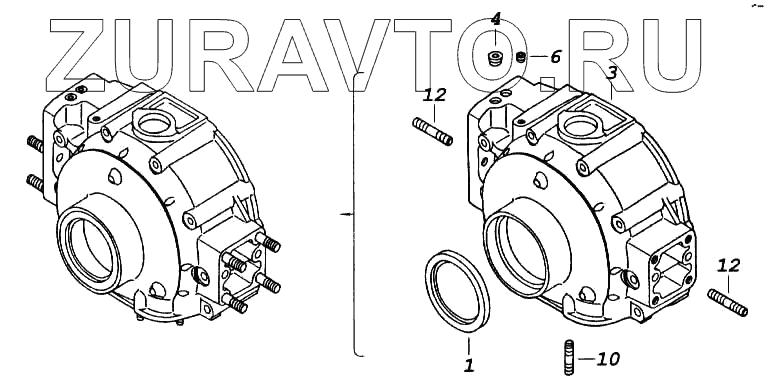 ZURAVTO.RU

4
6
3
12
12
1
10