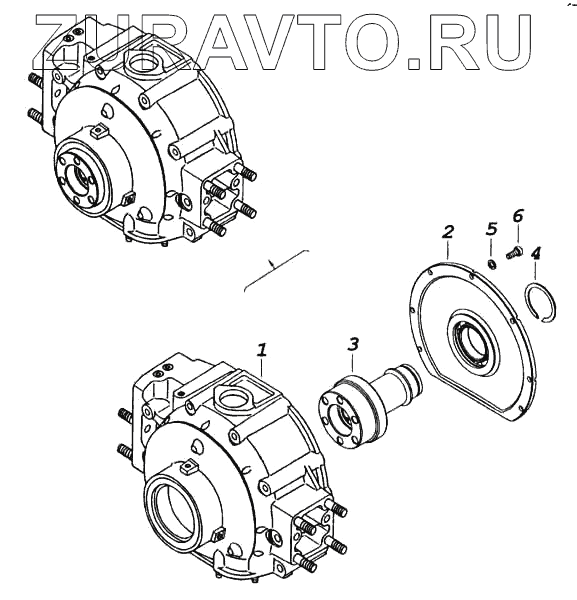 ZURAVTO.RU

2
5
6
4
1
3