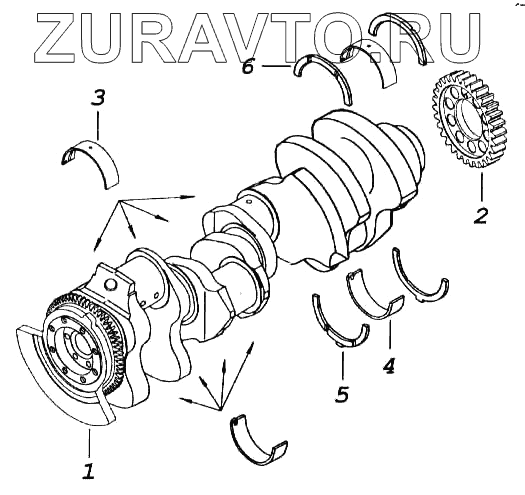 ZURAVTO.RU

6

3

2

4

5

1