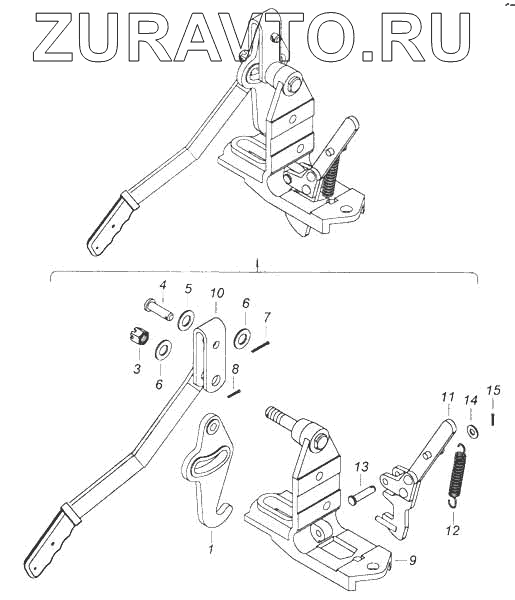 ZURAVTO.RU

4 5 10 6 7
3 6 8
11 14 15
13
12
1
9