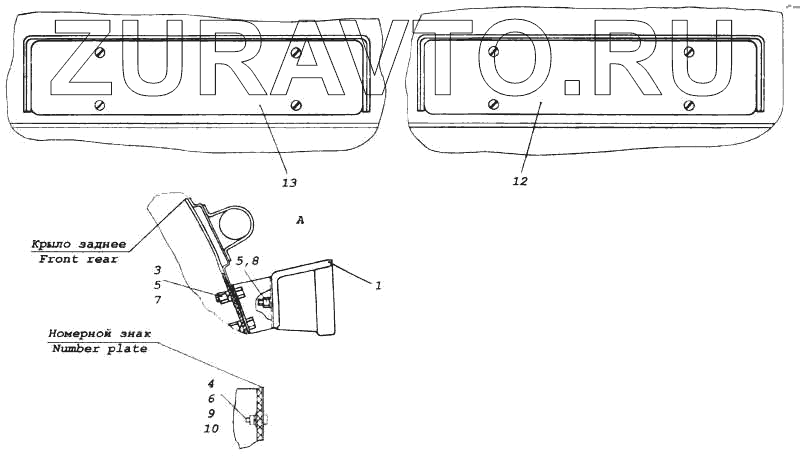 ZURAVTO.RU

13

12

A

Крыло заднее
Front rear

3
5
7

5,8

1

Номерной знак
Number plate

4
6
9
10