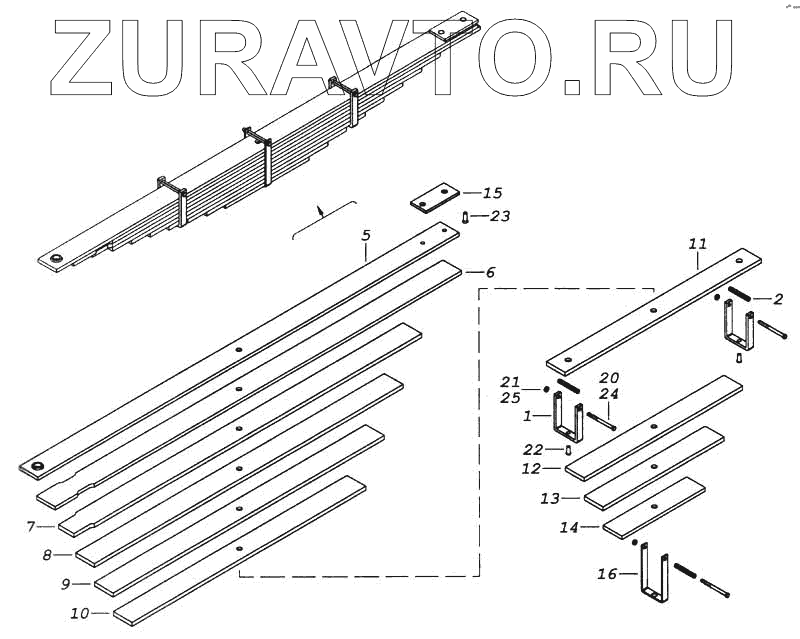 ZURAVTO.RU

15
23
5
6
11
2
21
25
20
24
1
22
12
13
14
16
7
8
9
10