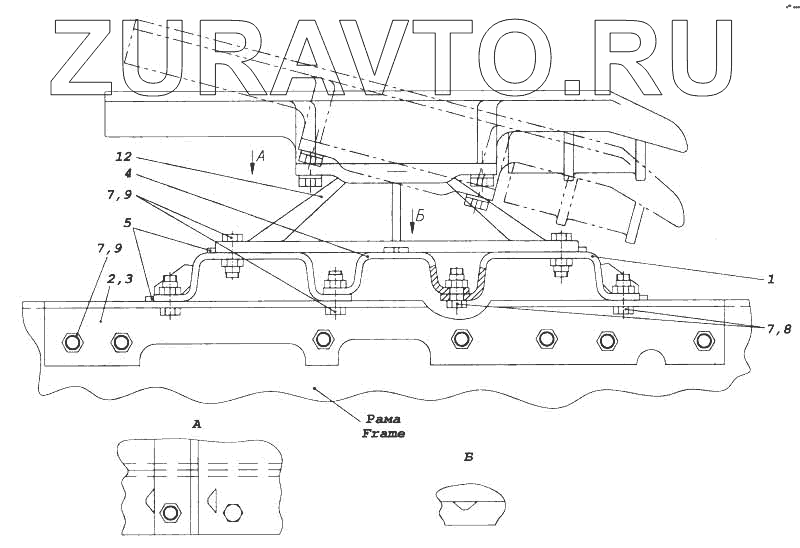 ZURAVTO.RU

А
12
4
7,9
Б
5
7,9
2,3
1
7,8
Рама
Frame
А
Б