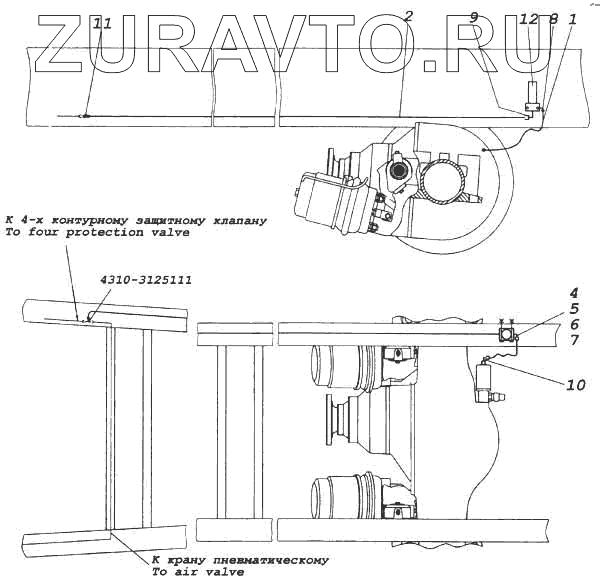 ZURAVTO.RU

11
2
9
12
8
1

К 4-х контурному защитному клапану
To four protection valve

4310-3125111

4
5
6
7
10

К крану пневматическому
To air valve