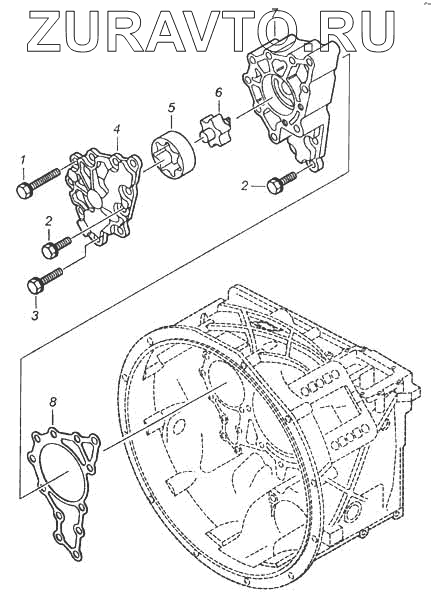 ZURAVTO.RU

7
6
5
4
1
2
2
3
8