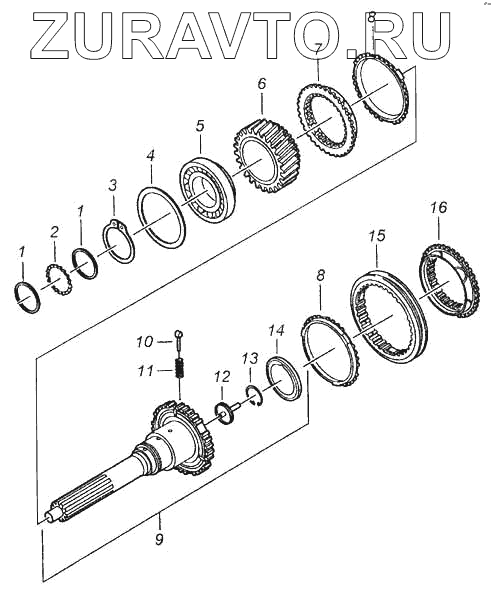 ZURAVTO.RU

8
7
6
5
4
3
1
2
1
16
15
8
14
13
12
10
11
9