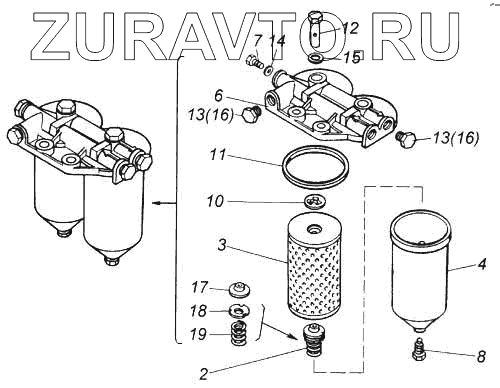 ZURAVTO.RU

7
14
12
15
6
13(16)
13(16)
11
10
3
4
17
18
19
2
8