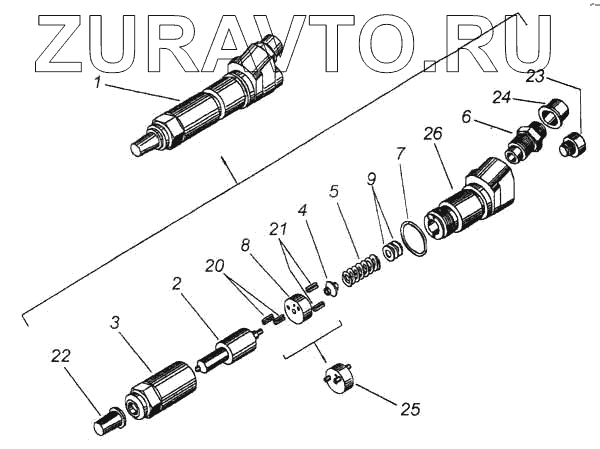 ZURAVTO.RU

1
23
24
6
26
7
9
5
4
21
8
20
2
3
22
25