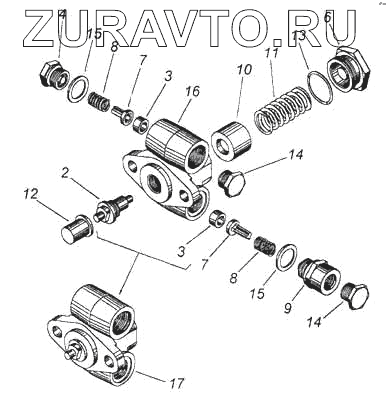 ZURAVTO.RU

4
15
8
7
3
16
10
11
13
6
14
2
12
3
7
8
15
9
14
17