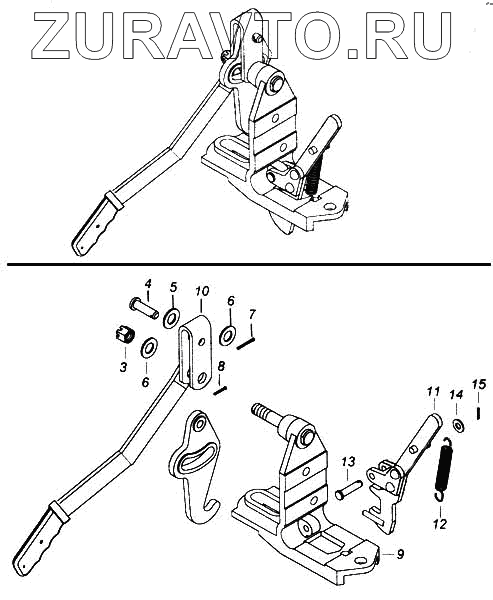 ZURAVTO.RU

4
5
10
6
7
3
6
8
11
14
15
13
12
9