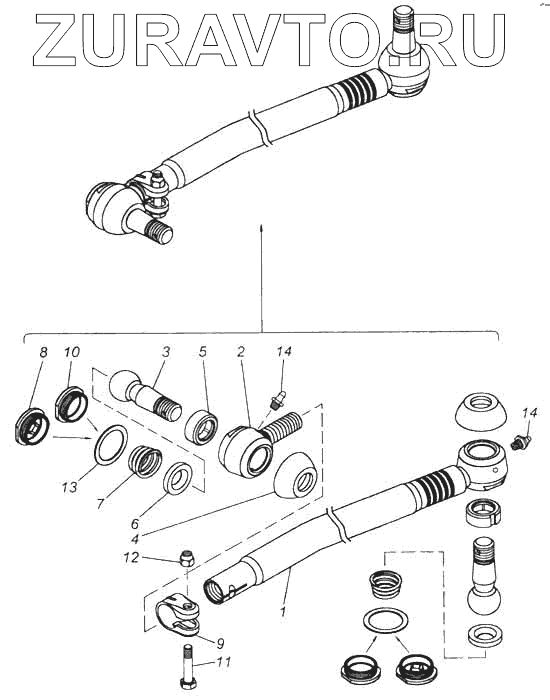 ZURAVTO.RU

8
10
3
5
2
14
14
13
7
6
4
12
1
9
11