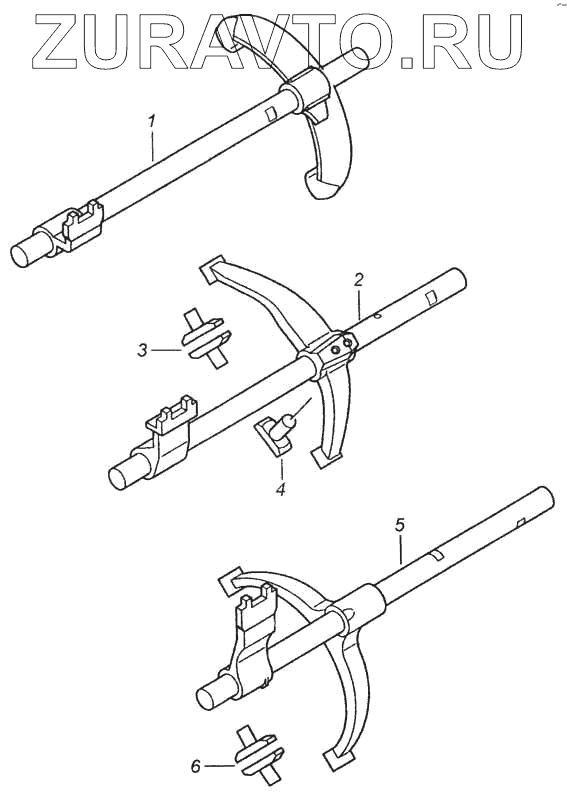 ZURAVTO.RU

1

2

3

4

5

6