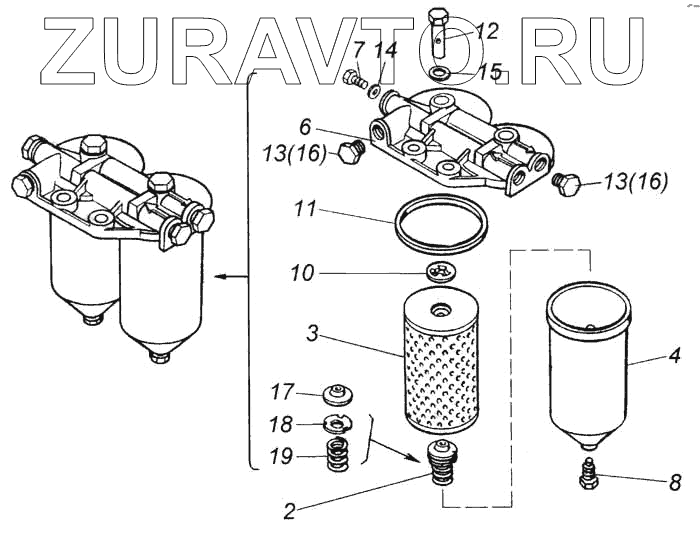 ZURAVTO.RU

12
7
14
15
6
13(16)
13(16)
11
10
3
4
17
18
19
2
8