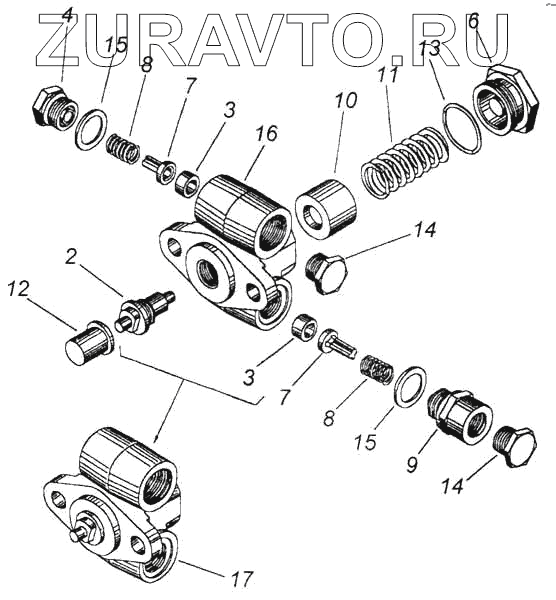 ZURAVTO.RU

4
15
8
7
3
16
10
11
13
6
14
2
12
3
7
8
15
9
14
17