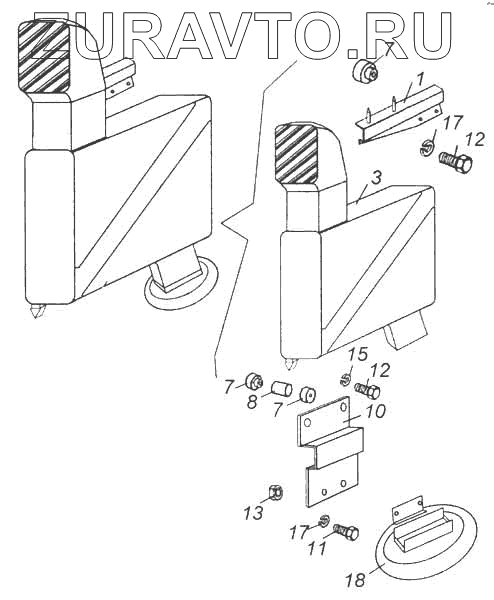 ZURAVTO.RU

7
1
17
12
3
15
12
7
8
7
10
13
17
11
18