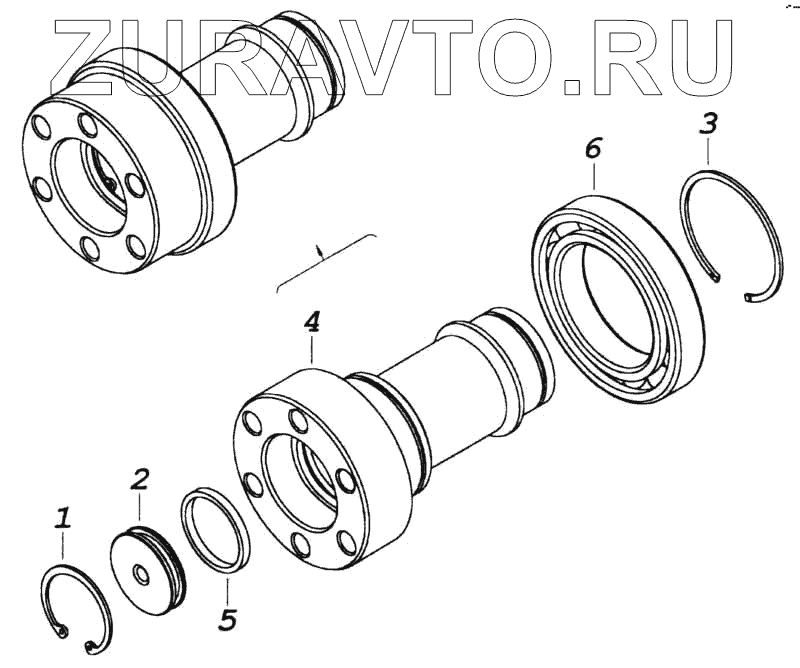 ZURAVTO.RU

3
6
4
2
1
5