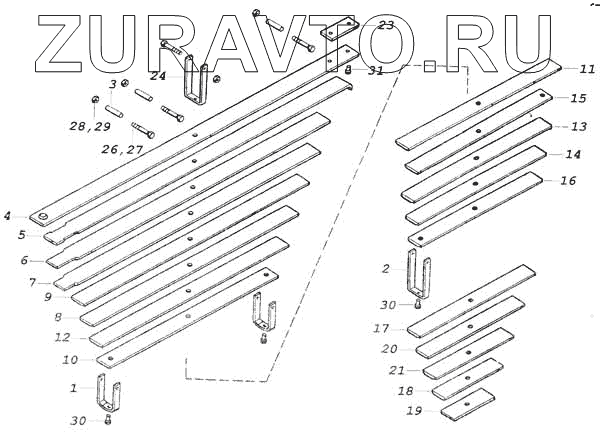 ZURAVTO.RU

23
24
31
3
28,29
26,27
4
5
6
7
9
8
12
10
1
30
11
15
13
14
16
2
30
17
20
21
18
19