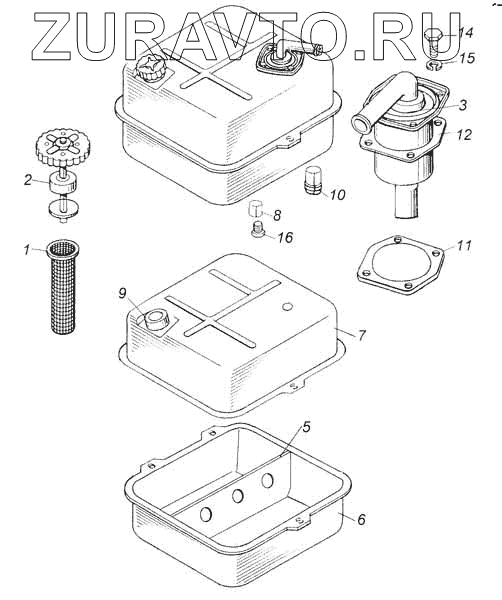 ZURAVTO.RU

14
15
3
12
2
10
8
16
1
11
9
7
5
6