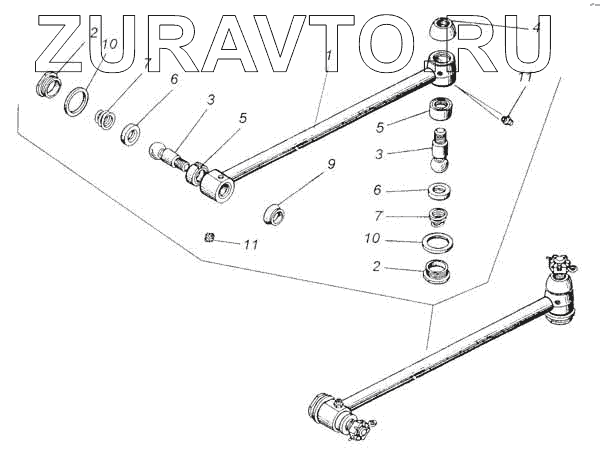 ZURAVTO.RU

2
10
7
6
3
5
1
4
11
5
3
9
6
7
10
2
11