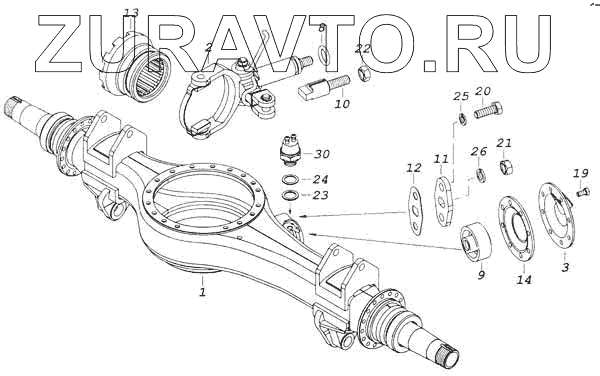 ZURAVTO.RU

13
2
8
22
10
25
20
30
24
23
12
11
26
21
19
9
14
3
1