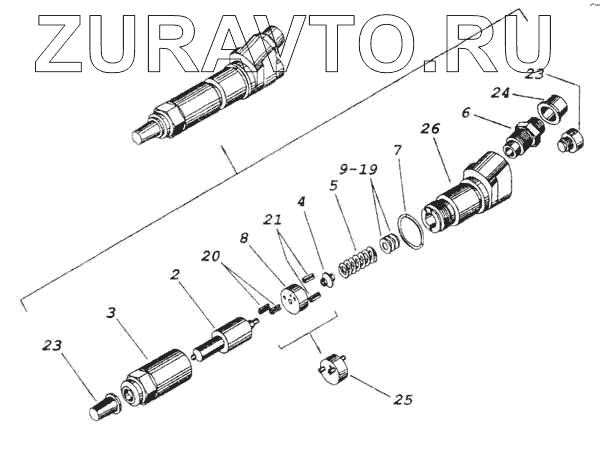 ZURAVTO.RU

23
24
6
26
7
9-19
5
4
21
8
20
2
3
23
25