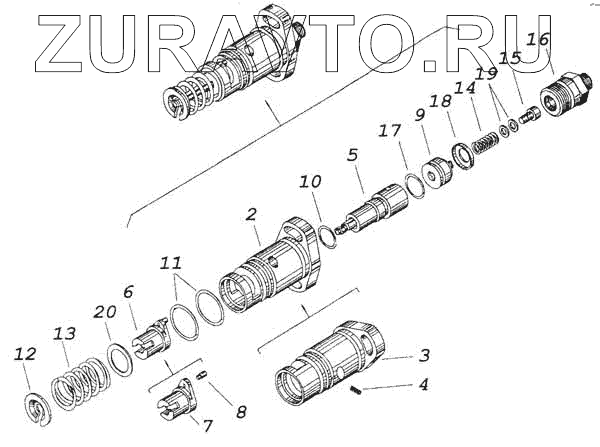 ZURAVTO.RU

16
15
19
14
18
9
17
5
10
2
11
6
20
13
12
3
4
8
7