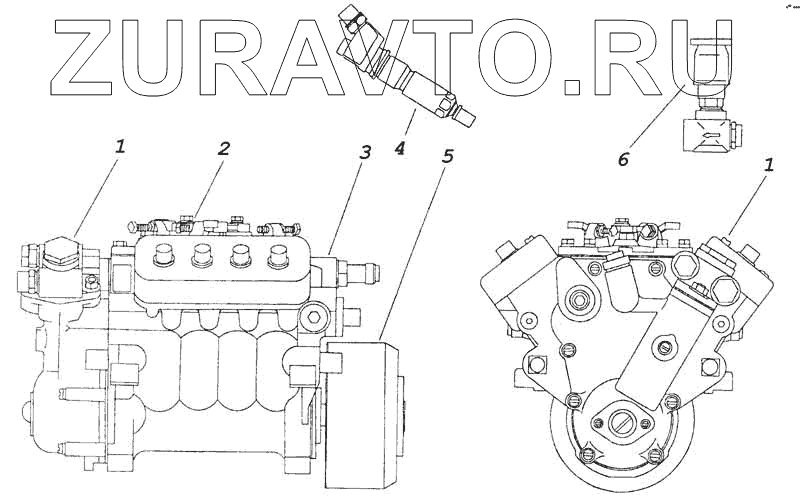 ZURAVTO.RU
1
2
3
4
5
6
1