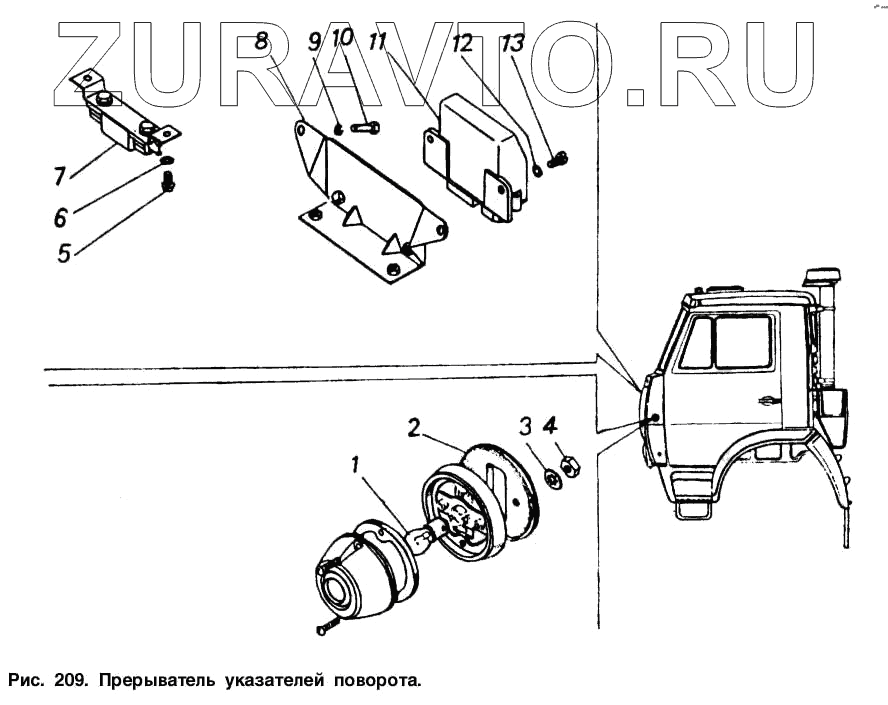 ZURAVTO.RU

8 9 10 11 12 13

7
6
5

2 3 4
1

Рис. 209. Прерыватель указателей поворота.