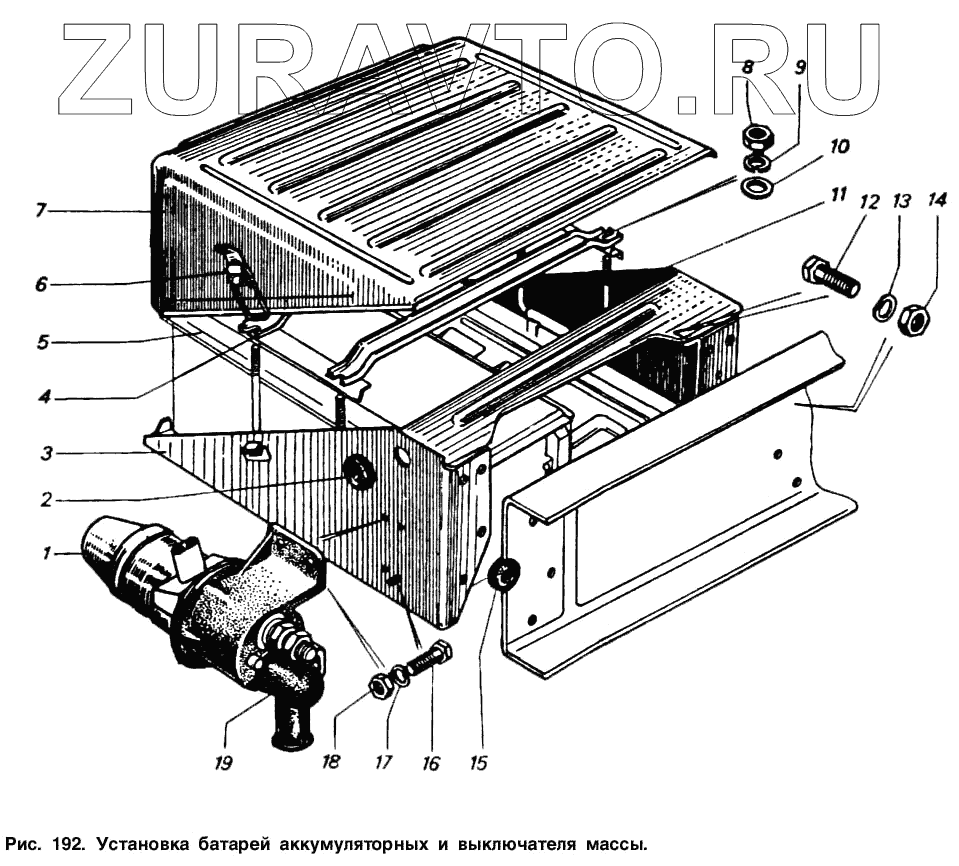 ZURAVTO.RU

8
9
10
11
12
13
14
7
6
5
4
3
2
1
19
18
17
16
15

Рис. 192. Установка батарей аккумуляторных и выключателя массы.