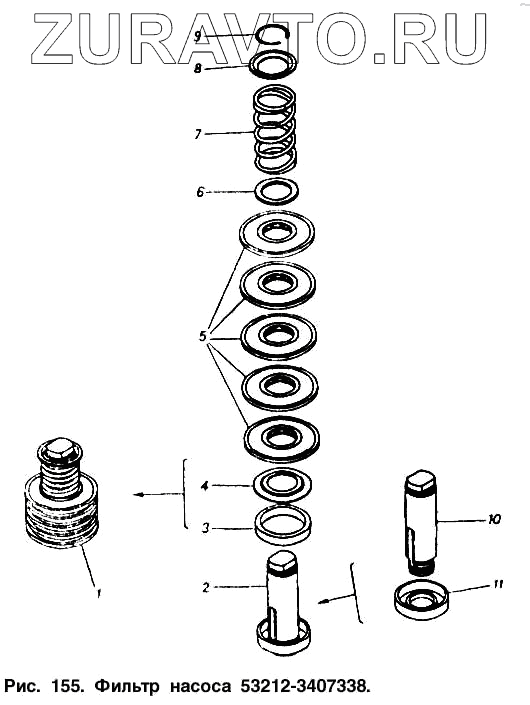 ZURAVTO.RU

9
8
7
6
5
4
3
2
1
10
11

Рис. 155. Фильтр насоса 53212-3407338.