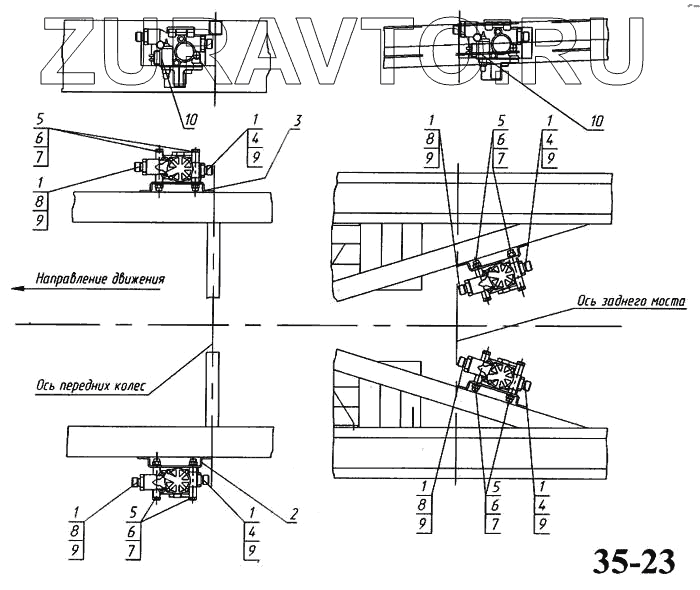 ZURAVTO.RU

10

10

5
6
7

1
4
9

3

1
8
9

1
8
9

5
6
7

1
4
9

Направление движения

Ось заднего моста

Ось передних колес

1
8
9

5
6
7

1
4
9

2

1
8
9

5
6
7

1
4
9

35-23