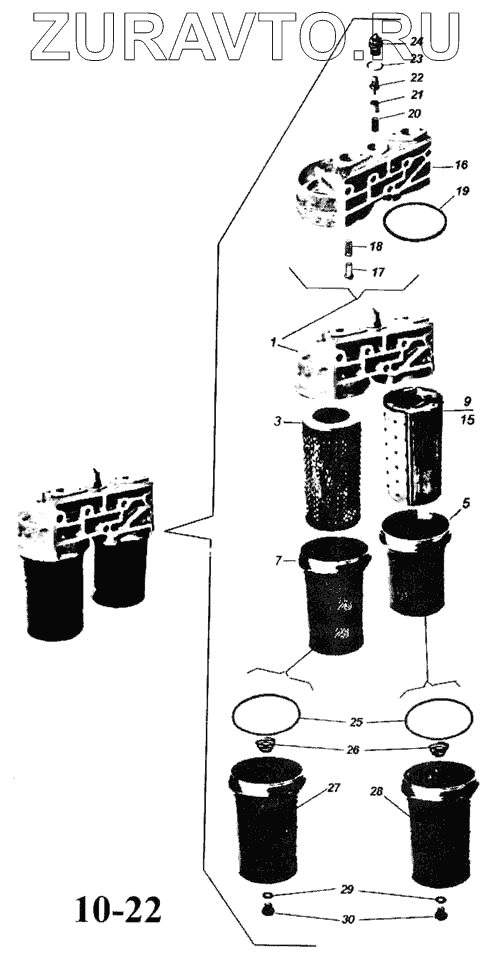 ZURAVTO.RU

24
23
22
21
20
16
19
18
17
1
9
15
3
5
7
25
26
27
28
29
30

10-22