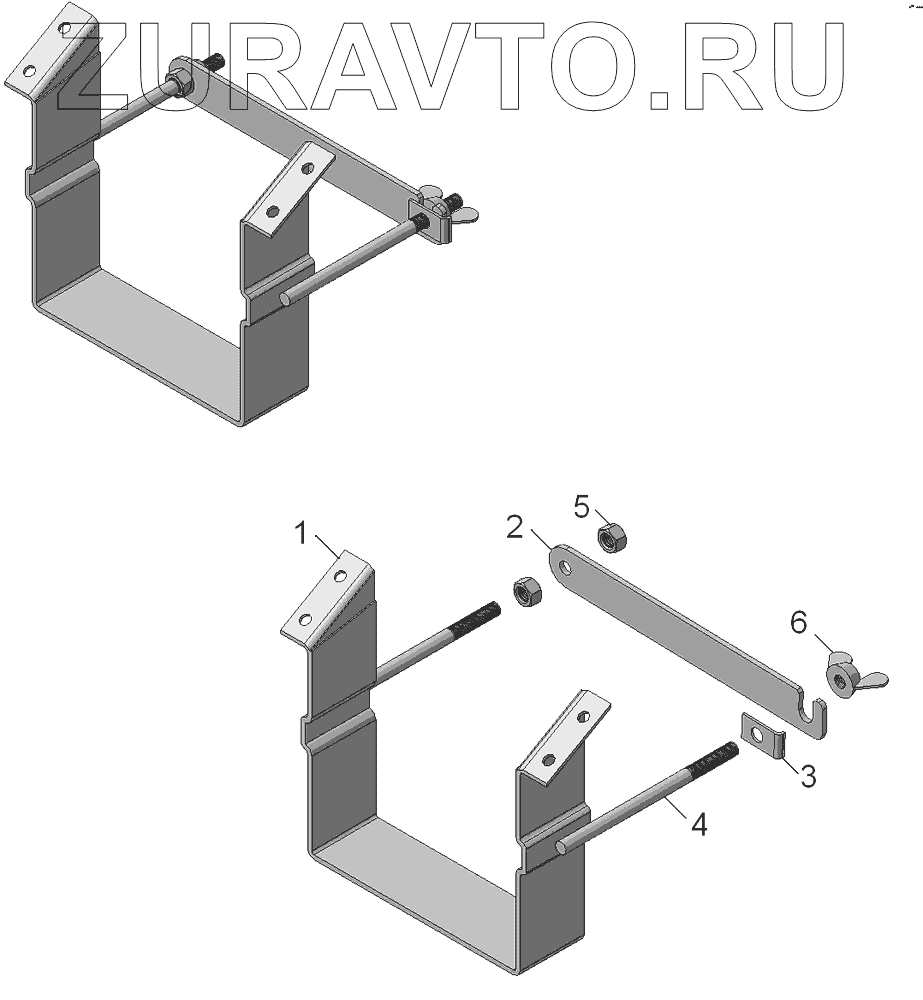 ZURAVTO.RU

1
2
5
6
3
4