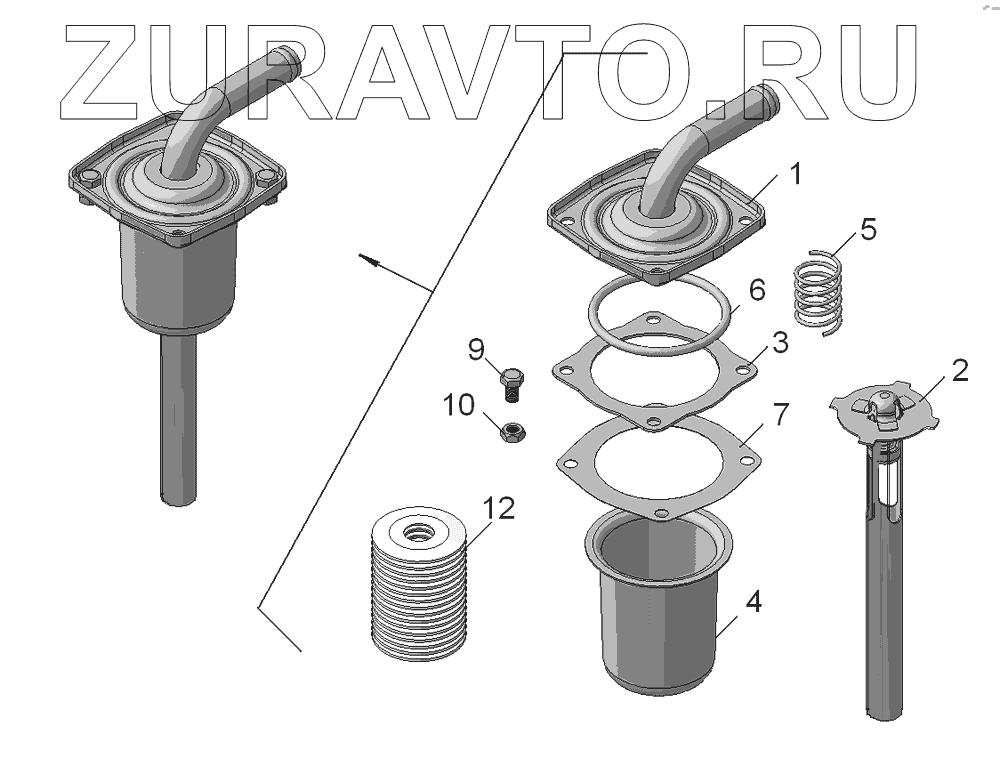 ZURAVTO.RU

1
5
6
3
9
2
10
7
12
4