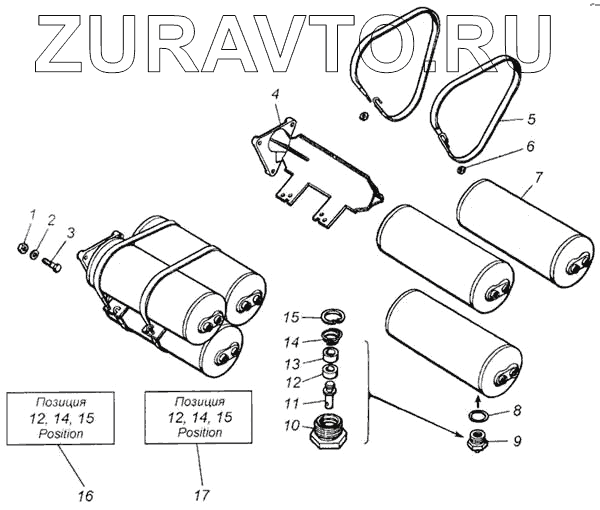 ZURAVTO.RU

4
5
6
7
1
2
3
15
14
13
12
11
10
8
9

Позиция
12, 14, 15
Position

Позиция
12, 14, 15
Position

16
17