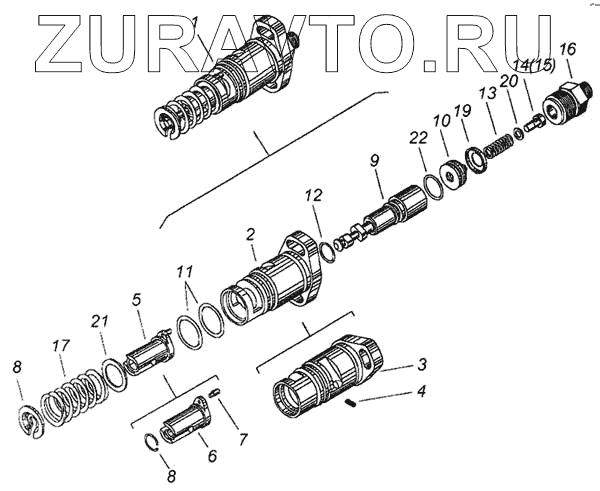 ZURAVTO.RU
1
16
14(15)
20
13
19
10
22
9
12
2
11
5
21
17
8
3
4
7
6
8