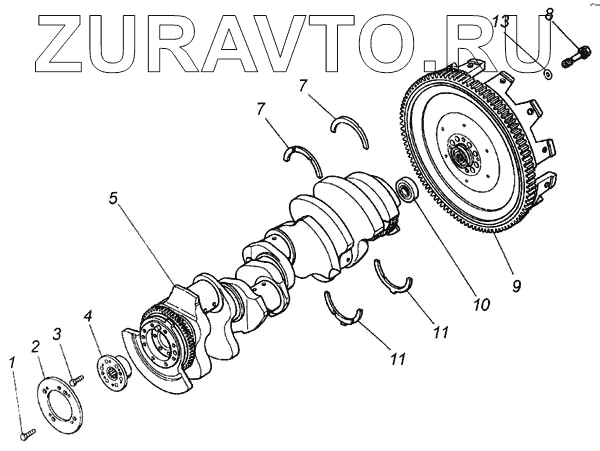 ZURAVTO.RU
13
8
7
7
5
9
10
11
11
4
3
2
1