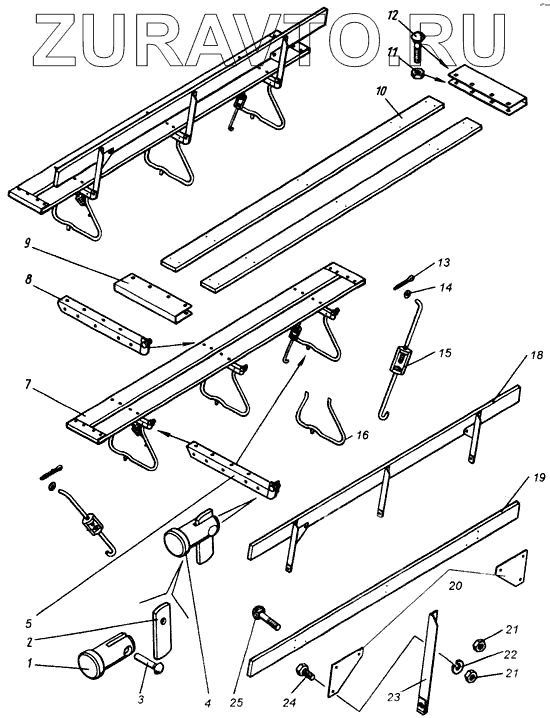 ZURAVTO.RU

12
11
10
9
8
13
14
15
18
7
16
19
20
5
2
1
3
4
25
24
23
21
22
21