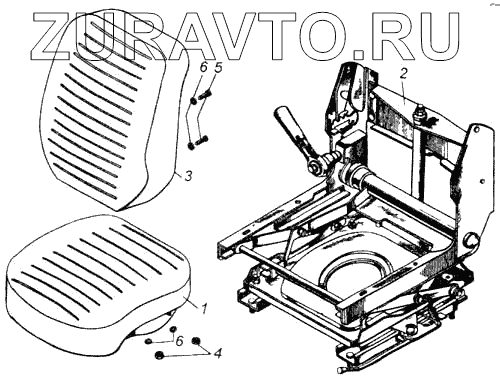 ZURAVTO.RU

6 5

2

3

1

6

4