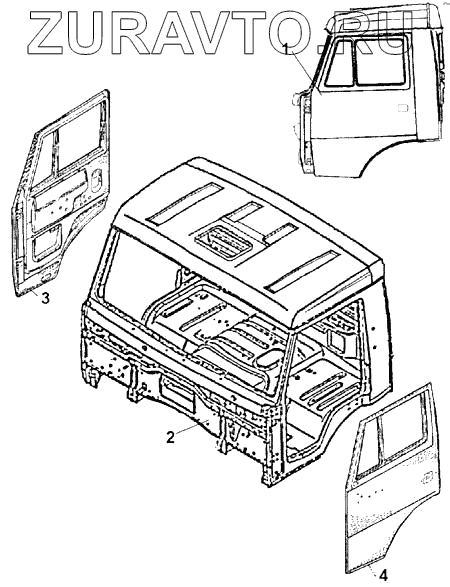 ZURAVTO.RU
1
3
2
4