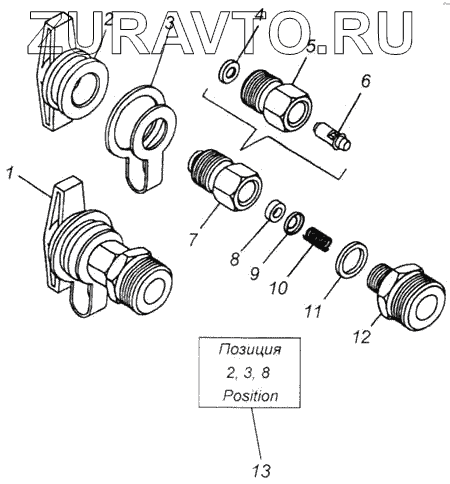 ZURAVTO.RU

2
3
4
5
6
1
7
8
9
10
11
12

Позиция
2, 3, 8
Position

13