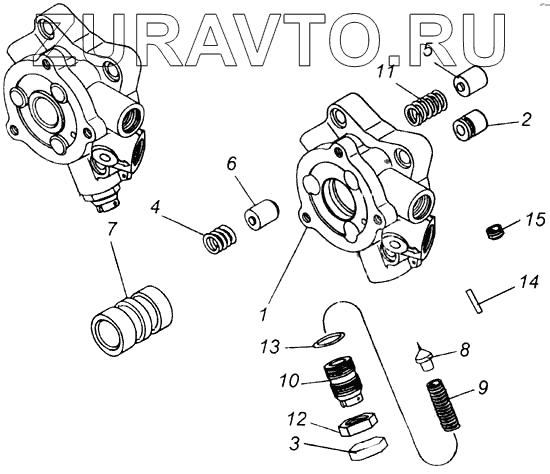 ZURAVTO.RU

5
11
2
6
4
15
7
14
1
13
8
10
9
12
3