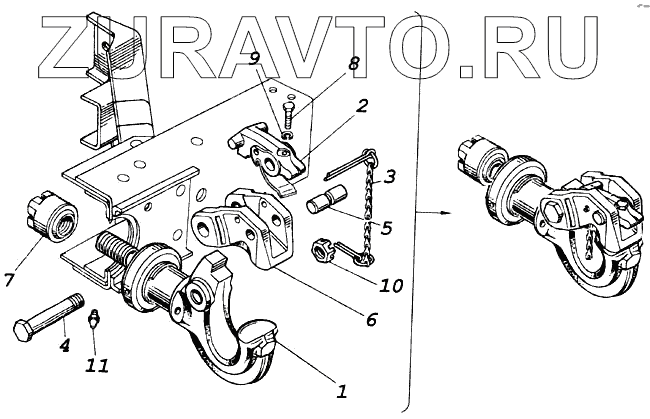 ZURAVTO.RU

9
8
2
3
5
10
6
7
4
11
1