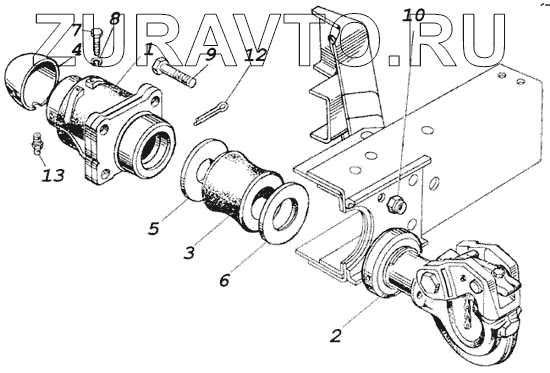 ZURAVTO.RU
7
8
4
1
9
12
10
13
5
3
6
2